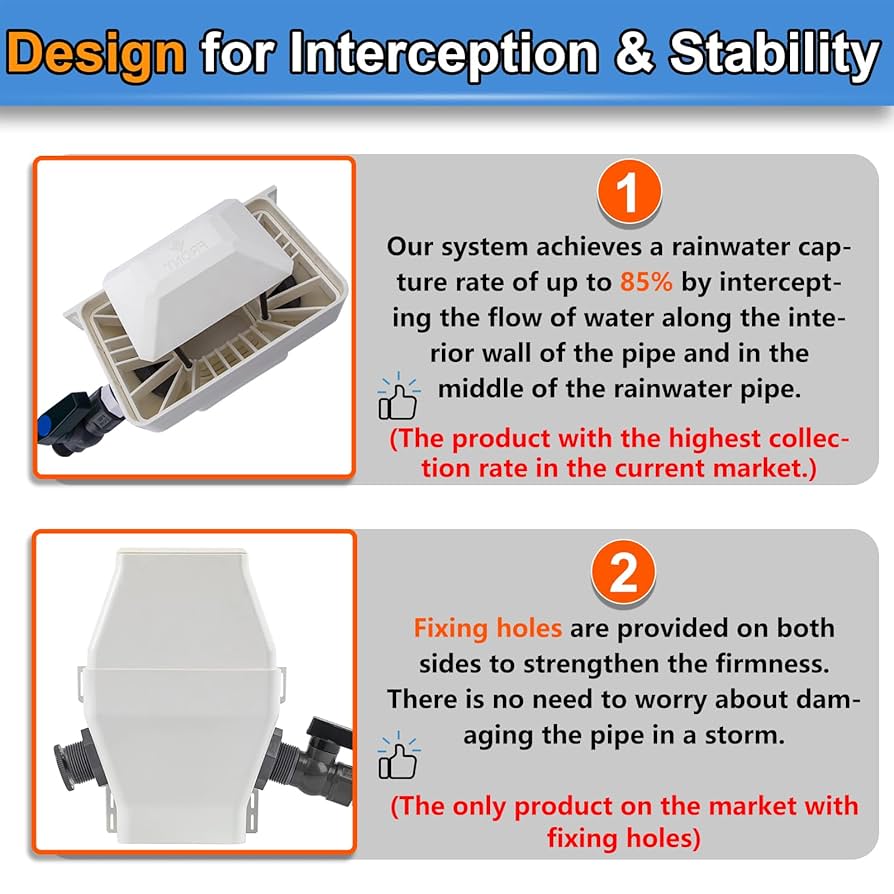 Design for Interception & Stability

1

Our system achieves a rainwater capture rate of up to 85% by intercepting the flow of water along the interior wall of the pipe and in the middle of the rainwater pipe.

(The product with the highest collection rate in the current market.)

2

Fixing holes are provided on both sides to strengthen the firmness. There is no need to worry about damaging the pipe in a storm.

(The only product on the market with fixing holes)